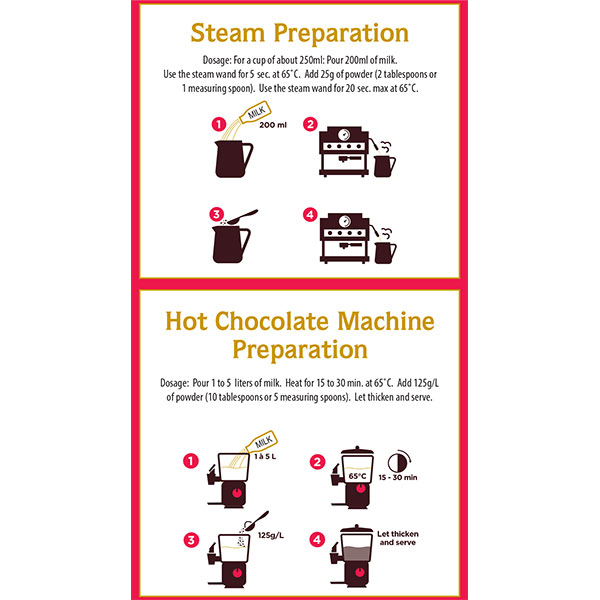 Steam Preparation

Dosage: For a cup of about 250ml: Pour 200ml of milk. Use the steam wand for 5 sec. at 65°C. Add 25g of powder (2 tablespoons or 1 measuring spoon). Use the steam wand for 20 sec. max at 65°C.

1 MILK 200 ml

2

3

4

Hot Chocolate Machine Preparation

Dosage: Pour 1 to 5 liters of milk. Heat for 15 to 30 min. at 65°C. Add 125g/L of powder (10 tablespoons or 5 measuring spoons). Let thicken and serve.

1 MILK 1 à 5 L

2 65°C 15 - 30 min

3 125g/L

4 Let thicken and serve